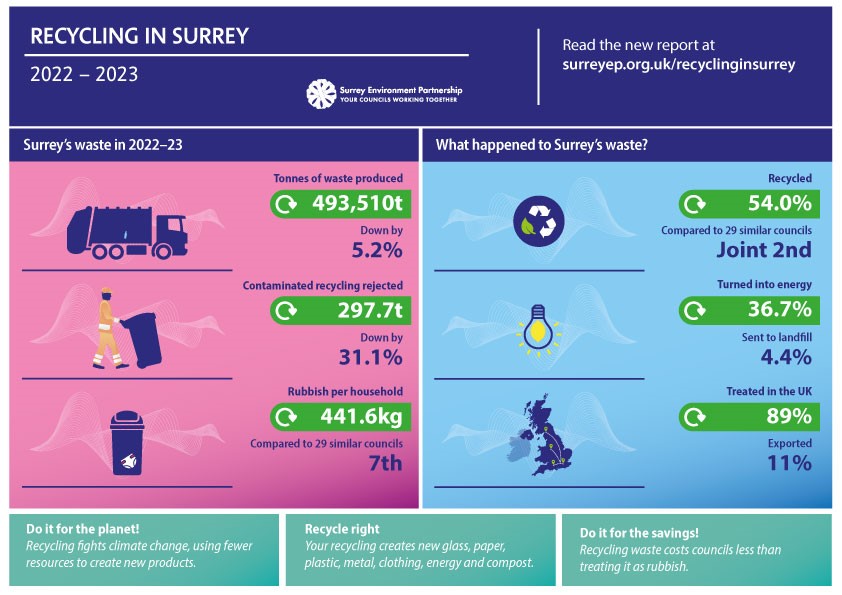 RECYCLING IN SURREY

2022 – 2023

Surrey Environment Partnership
YOUR COUNCILS WORKING TOGETHER

Read the new report at
surreyep.org.uk/recyclinginsurrey

Surrey's waste in 2022–23

Tonnes of waste produced
493,510t
Down by
5.2%

Contaminated recycling rejected
297.7t
Down by
31.1%

Rubbish per household
441.6kg
Compared to 29 similar councils
7th

What happened to Surrey's waste?

Recycled
54.0%
Compared to 29 similar councils
Joint 2nd

Turned into energy
36.7%
Sent to landfill
4.4%

Treated in the UK
89%
Exported
11%

Do it for the planet!
Recycling fights climate change, using fewer resources to create new products.

Recycle right
Your recycling creates new glass, paper, plastic, metal, clothing, energy and compost.

Do it for the savings!
Recycling waste costs councils less than treating it as rubbish.